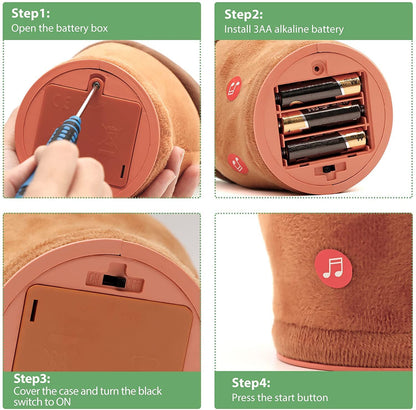 Step1:
Open the battery box

Step2:
Install 3AA alkaline battery

Step3:
Cover the case and turn the black switch to ON

Step4:
Press the start button