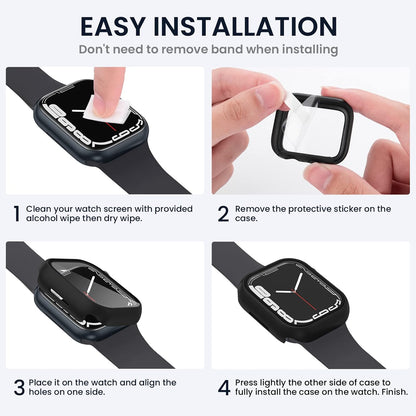 EASY INSTALLATION
Don't need to remove band when installing

1 Clean your watch screen with provided alcohol wipe then dry wipe.

2 Remove the protective sticker on the case.

3 Place it on the watch and align the holes on one side.

4 Press lightly the other side of case to fully install the case on the watch. Finish.