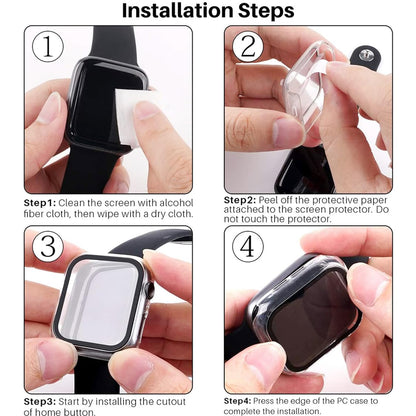 Installation Steps

1

Step1: Clean the screen with alcohol fiber cloth, then wipe with a dry cloth.

2

Step2: Peel off the protective paper attached to the screen protector. Do not touch the protector.

3

Step3: Start by installing the cutout of home button.

4

Step4: Press the edge of the PC case to complete the installation.