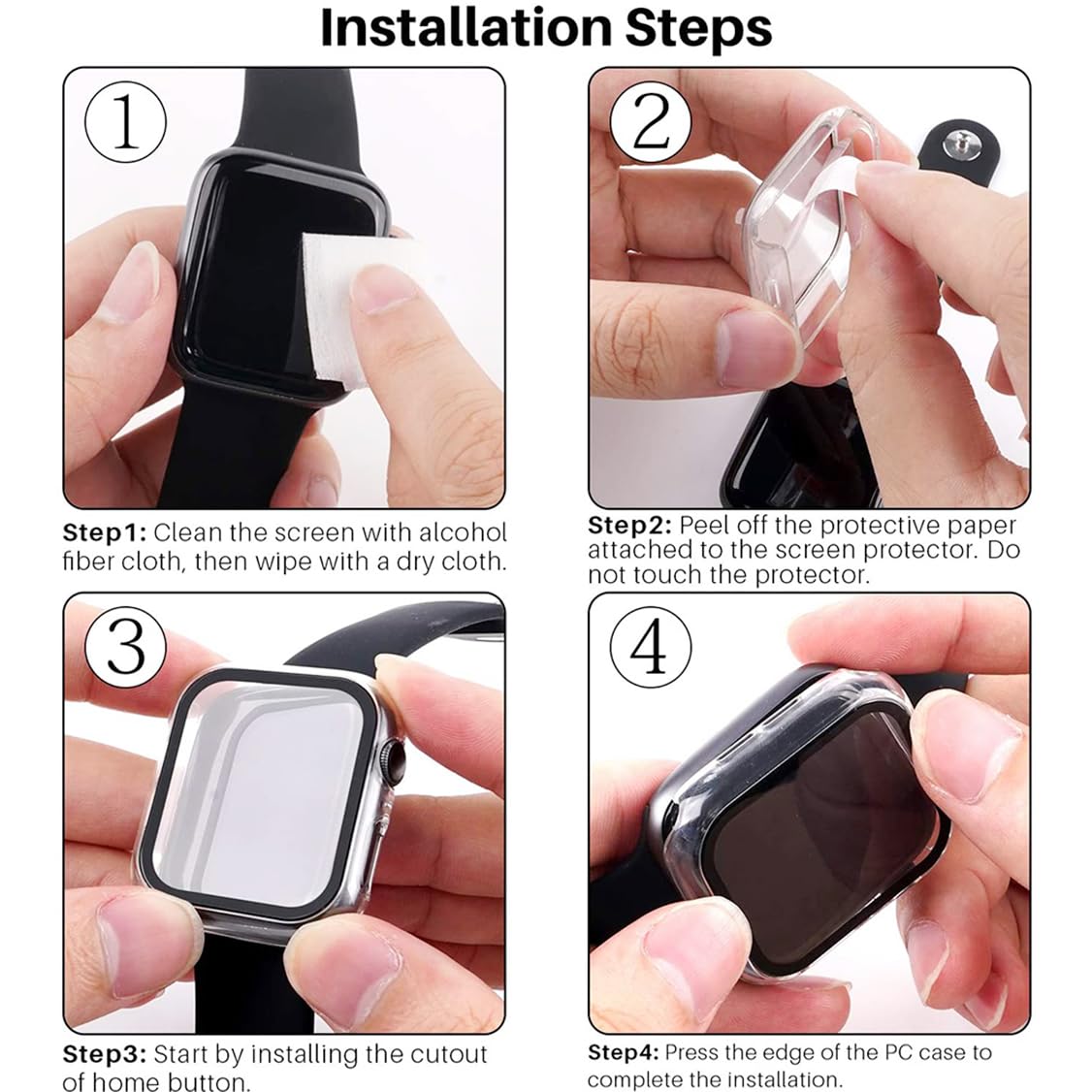 Installation Steps

1

Step1: Clean the screen with alcohol fiber cloth, then wipe with a dry cloth.

2

Step2: Peel off the protective paper attached to the screen protector. Do not touch the protector.

3

Step3: Start by installing the cutout of home button.

4

Step4: Press the edge of the PC case to complete the installation.