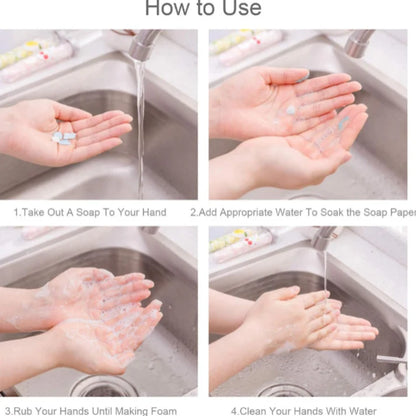 How to Use

1.Take Out A Soap To Your Hand

2.Add Appropriate Water To Soak the Soap Paper

3.Rub Your Hands Until Making Foam

4.Clean Your Hands With Water