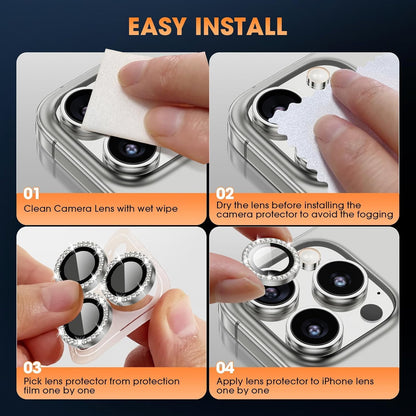 EASY INSTALL

01
Clean Camera Lens with wet wipe

02
Dry the lens before installing the camera protector to avoid the fogging

03
Pick lens protector from protection film one by one

04
Apply lens protector to iPhone lens one by one