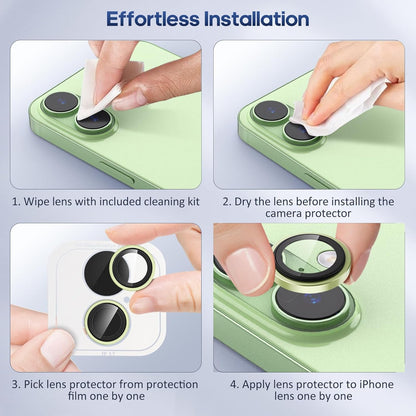 Effortless Installation

1. Wipe lens with included cleaning kit

2. Dry the lens before installing the camera protector

3. Pick lens protector from protection film one by one

4. Apply lens protector to iPhone lens one by one