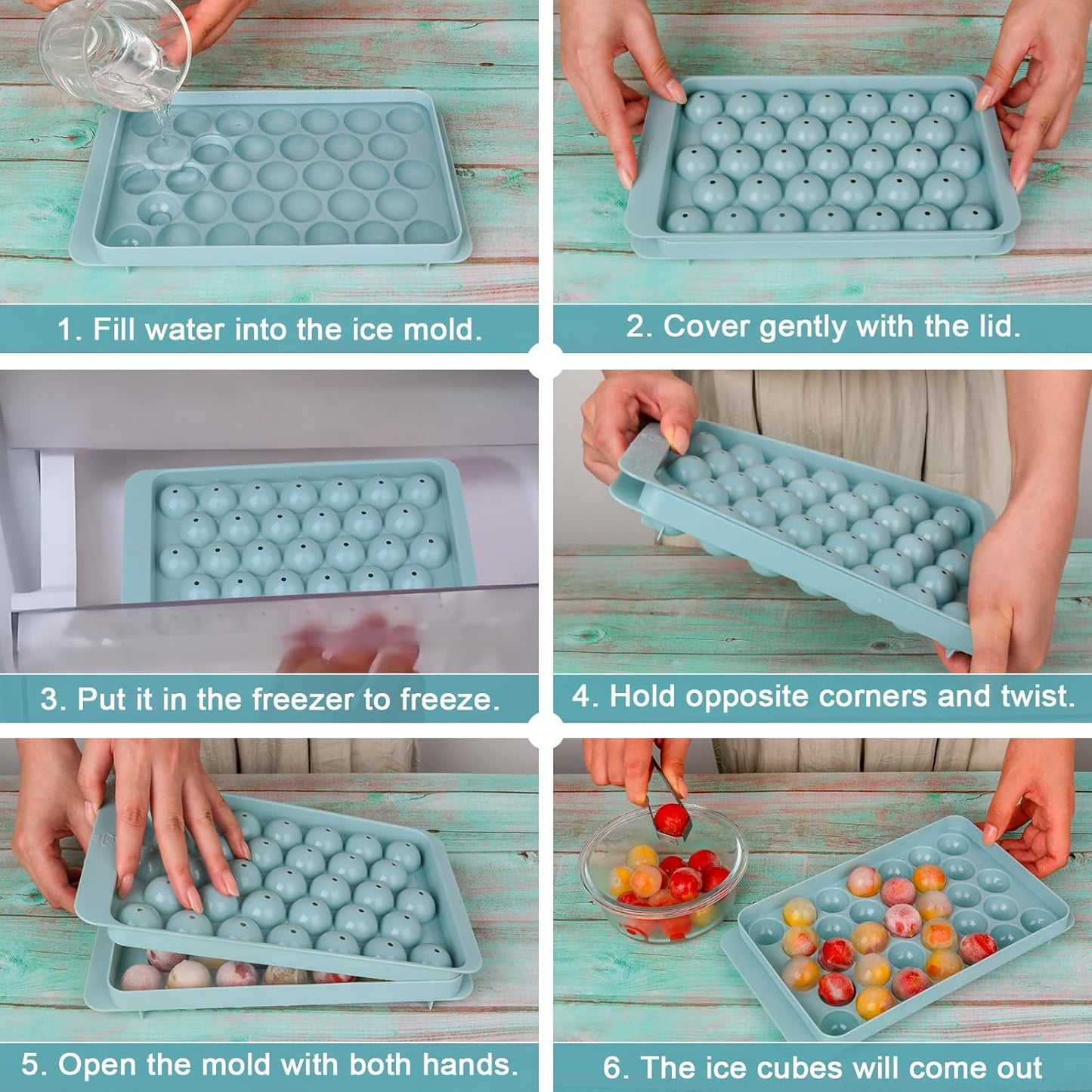 1. Fill water into the ice mold.

2. Cover gently with the lid.

3. Put it in the freezer to freeze.

4. Hold opposite corners and twist.

5. Open the mold with both hands.

6. The ice cubes will come out