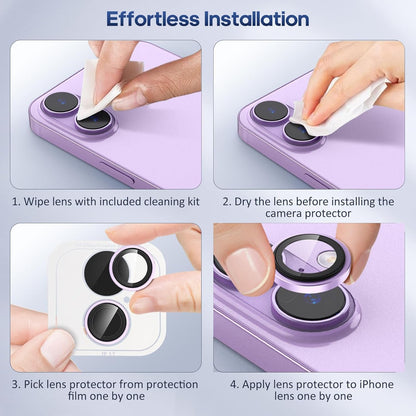 Effortless Installation

1. Wipe lens with included cleaning kit

2. Dry the lens before installing the camera protector

3. Pick lens protector from protection film one by one

4. Apply lens protector to iPhone lens one by one