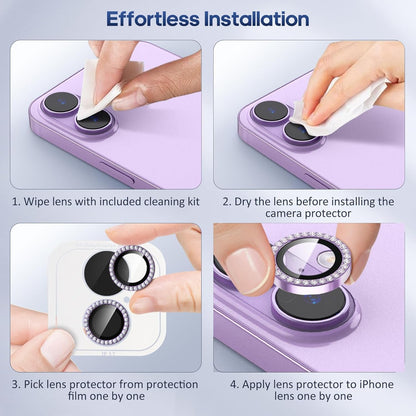 Effortless Installation

1. Wipe lens with included cleaning kit

2. Dry the lens before installing the camera protector

3. Pick lens protector from protection film one by one

4. Apply lens protector to iPhone lens one by one