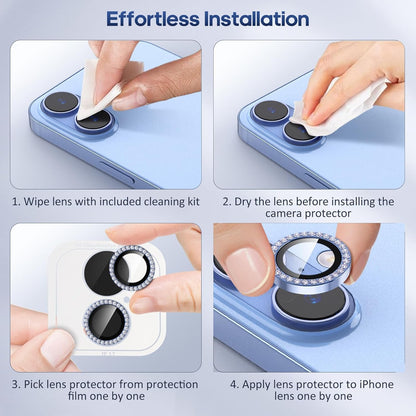 Effortless Installation

1. Wipe lens with included cleaning kit

2. Dry the lens before installing the camera protector

3. Pick lens protector from protection film one by one

4. Apply lens protector to iPhone lens one by one