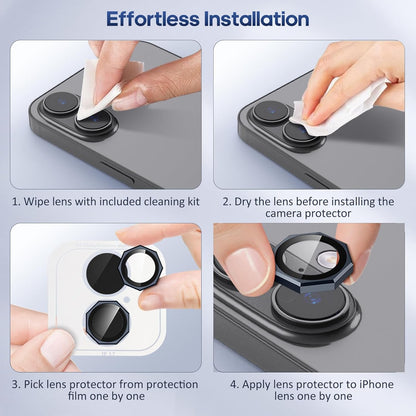 Effortless Installation

1. Wipe lens with included cleaning kit

2. Dry the lens before installing the camera protector

3. Pick lens protector from protection film one by one

4. Apply lens protector to iPhone lens one by one