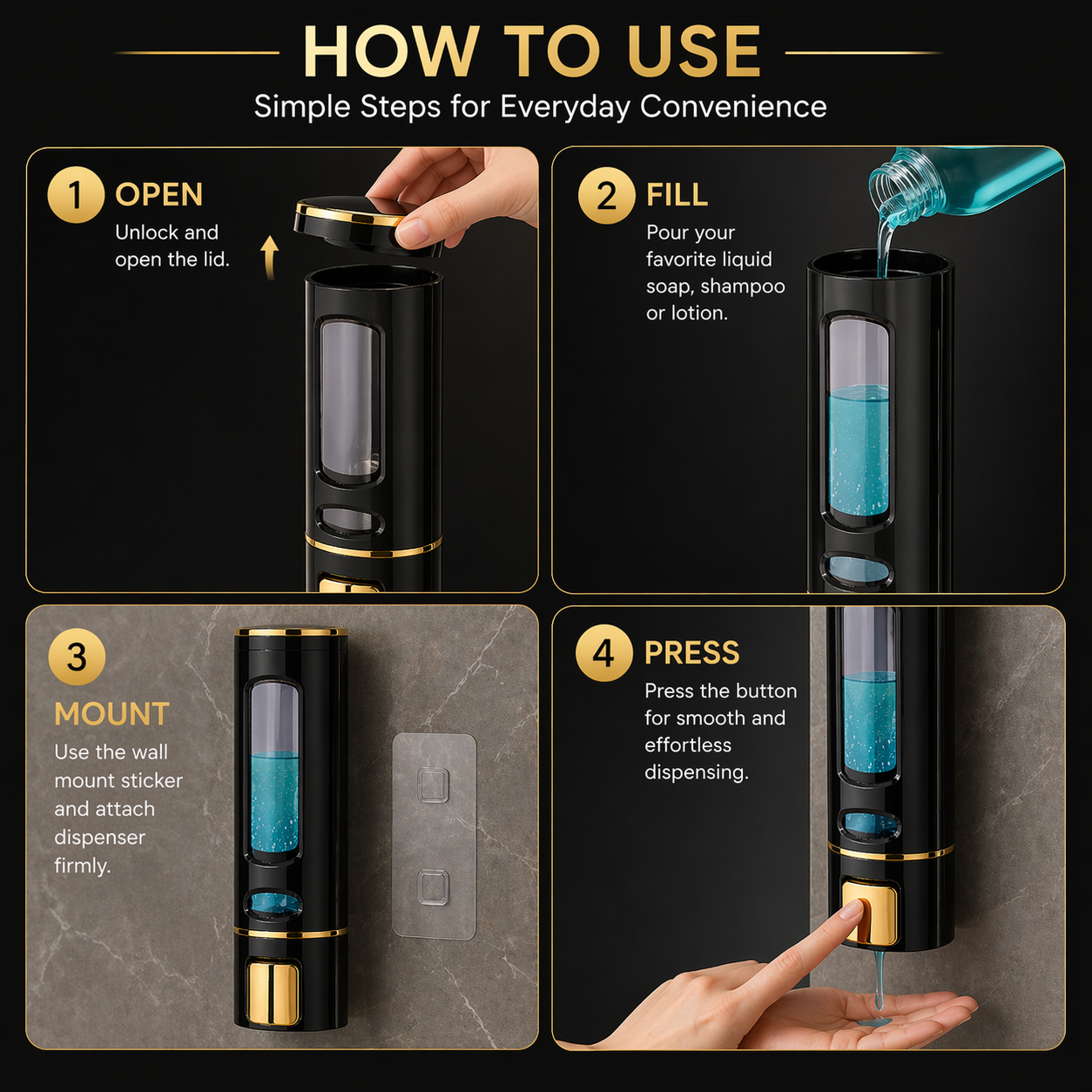 HOW TO USE

Simple Steps for Everyday Convenience

1 OPEN

Unlock and open the lid.

2 FILL

Pour your favorite liquid soap, shampoo or lotion.

3 MOUNT

Use the wall mount sticker and attach dispenser firmly.

4 PRESS

Press the button for smooth and effortless dispensing.