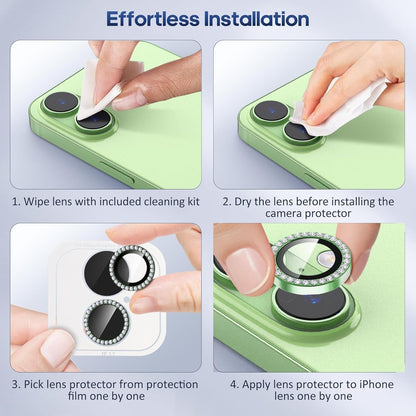 Effortless Installation

1. Wipe lens with included cleaning kit

2. Dry the lens before installing the camera protector

3. Pick lens protector from protection film one by one

4. Apply lens protector to iPhone lens one by one