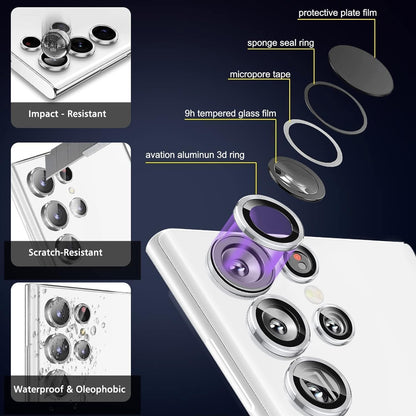 Impact - Resistant

Scratch-Resistant

Waterproof & Oleophobic

protective plate film

sponge seal ring

micropore tape

9h tempered glass film

avation aluminun 3d ring