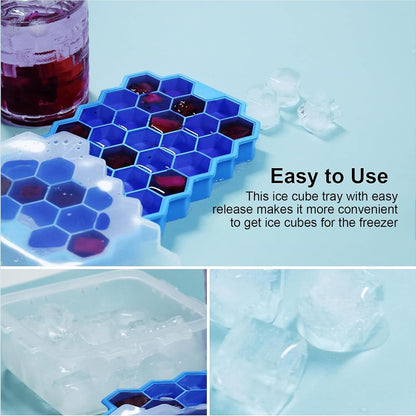 Easy to Use

This ice cube tray with easy release makes it more convenient to get ice cubes for the freezer